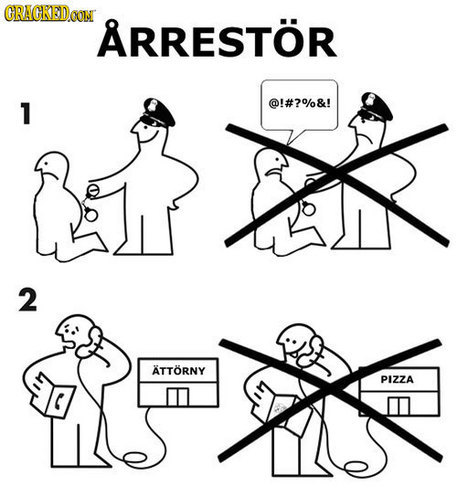 CRACKED.COM

ÅRRESTÖR

1

@!#?%&!

2

ÄTTÖRNY

PIZZA