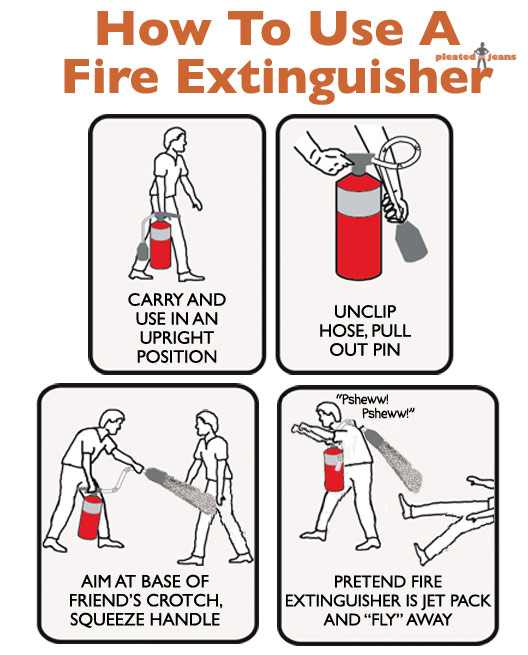 How To Use A Fire Extinguisher

pleated jeans

CARRY AND USE IN AN UPRIGHT POSITION

UNCLIP HOSE, PULL OUT PIN

AIM AT BASE OF FRIEND'S CROTCH, SQUEEZE HANDLE

"Psheww! Psheww!"

PRETEND FIRE EXTINGUISHER IS JET PACK AND "FLY" AWAY