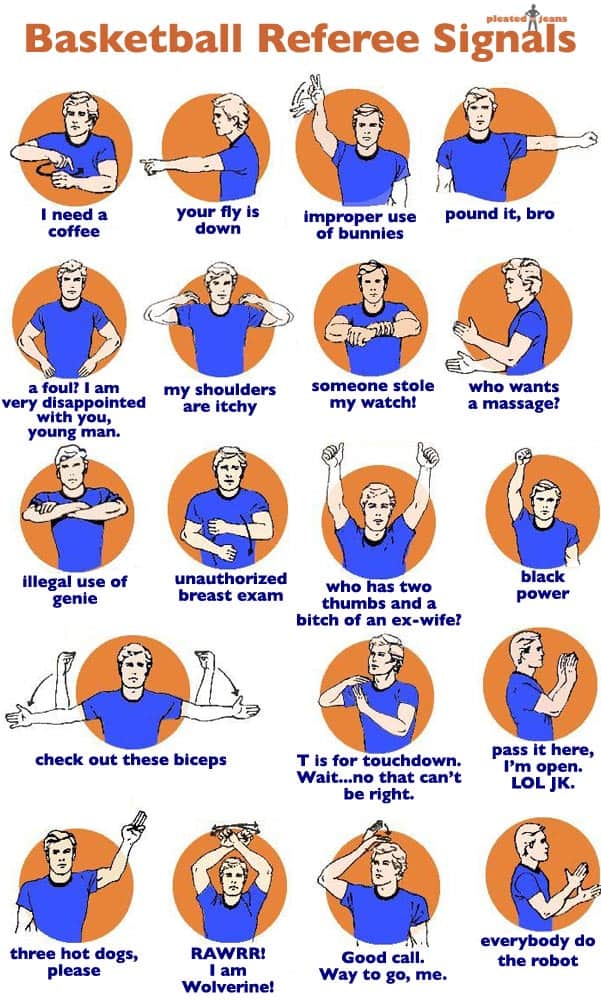 pleated jeans

Basketball Referee Signals

I need a coffee

your fly is down

improper use of bunnies

pound it, bro

a foul? I am very disappointed with you, young man.

my shoulders are itchy

someone stole my watch!

who wants a massage?

illegal use of genie

unauthorized breast exam

who has two thumbs and a bitch of an ex-wife?

black power

check out these biceps

T is for touchdown. Wait...no that can't be right.

pass it here, I'm open. LOL JK.

three hot dogs, please

RAWRR! I am Wolverine!

Good call. Way to go, me.

everybody do the robot